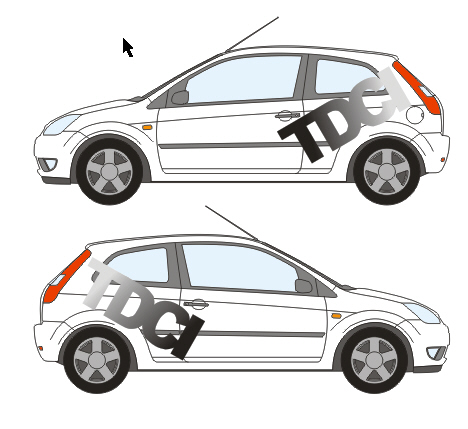 TDCI

TDCI